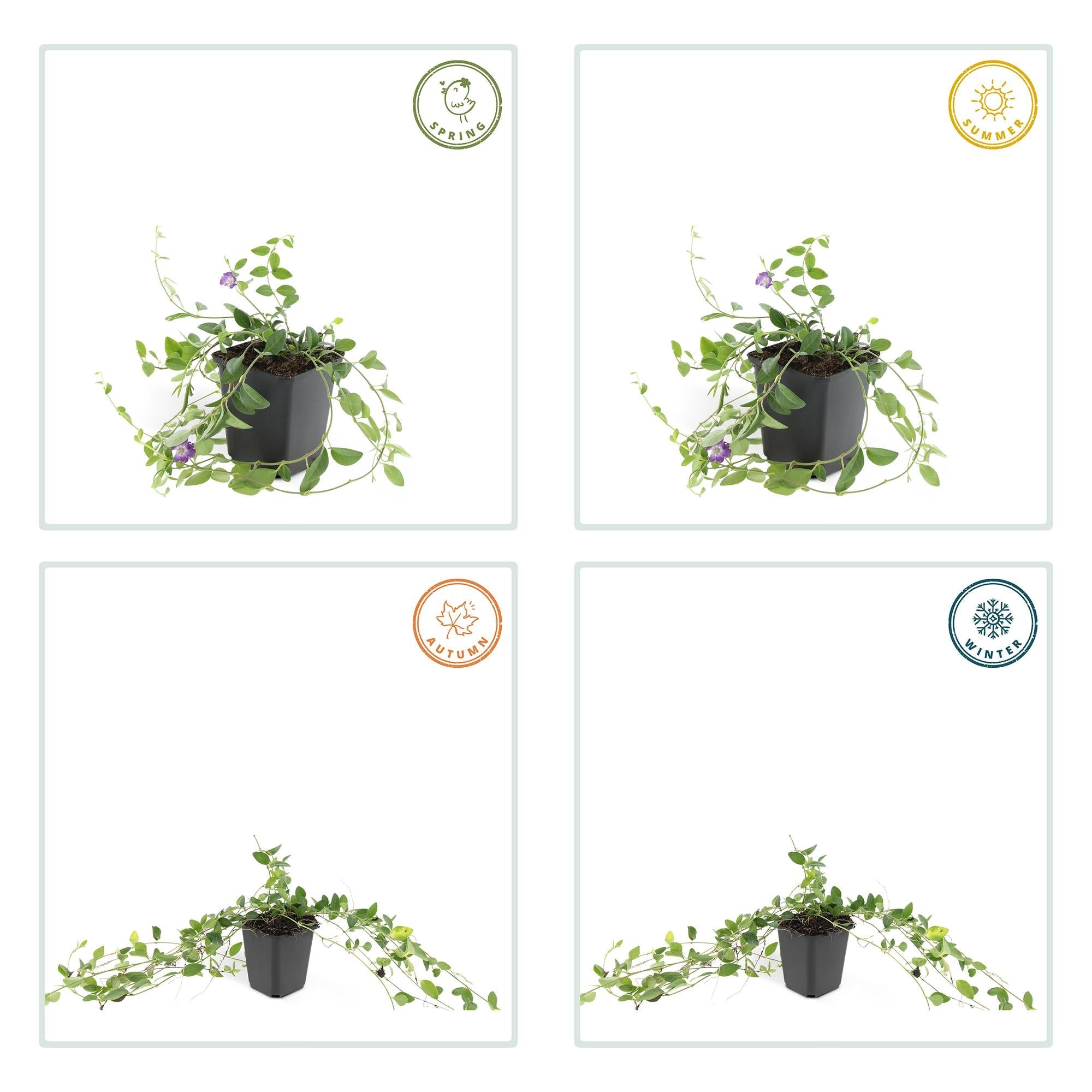 SPRING

SUMMER

AUTUMN

WINTER