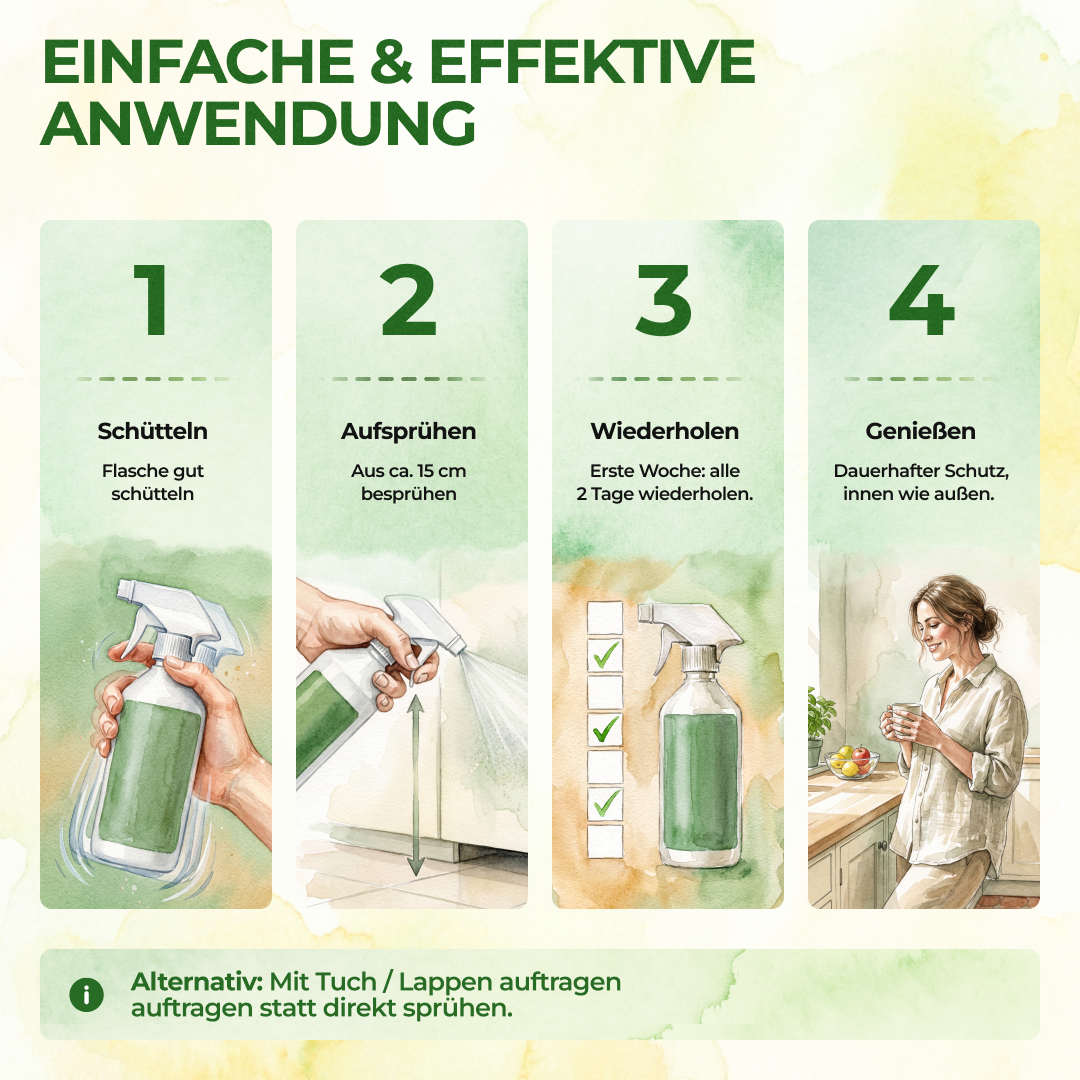 EINFACHE & EFFEKTIVE ANWENDUNG

1

Schütteln

Flasche gut schütteln

2

Aufsprühen

Aus ca. 15 cm besprühen

3

Wiederholen

Erste Woche: alle 2 Tage wiederholen.

4

Genießen

Dauerhafter Schutz, innen wie außen.

i

Alternativ: Mit Tuch / Lappen auftragen auftragen statt direkt sprühen.