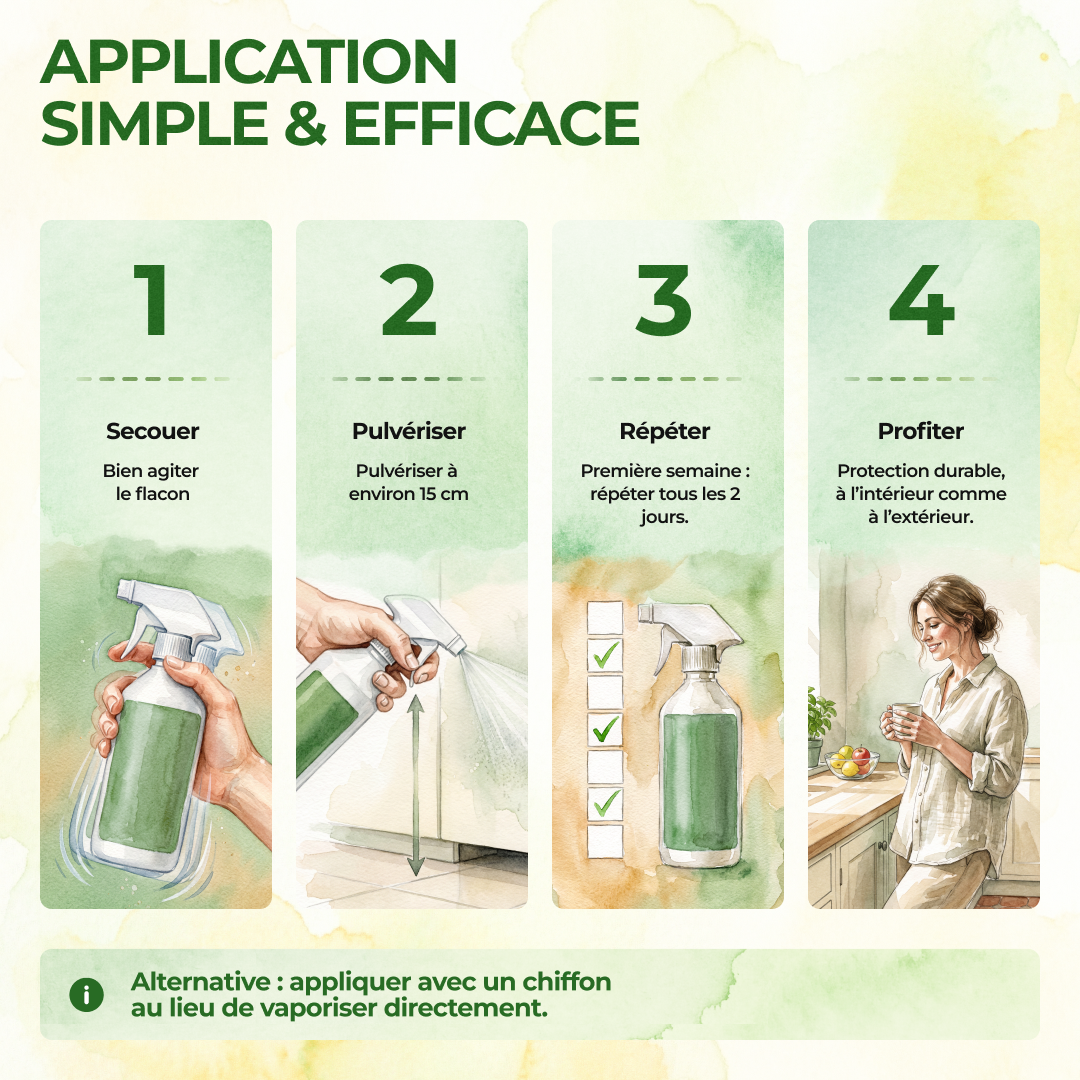 APPLICATION SIMPLE & EFFICACE

1

Secouer

Bien agiter le flacon

2

Pulvériser

Pulvériser à environ 15 cm

3

Répéter

Première semaine : répéter tous les 2 jours.

4

Profiter

Protection durable, à l'intérieur comme à l'extérieur.

i

Alternative : appliquer avec un chiffon au lieu de vaporiser directement.