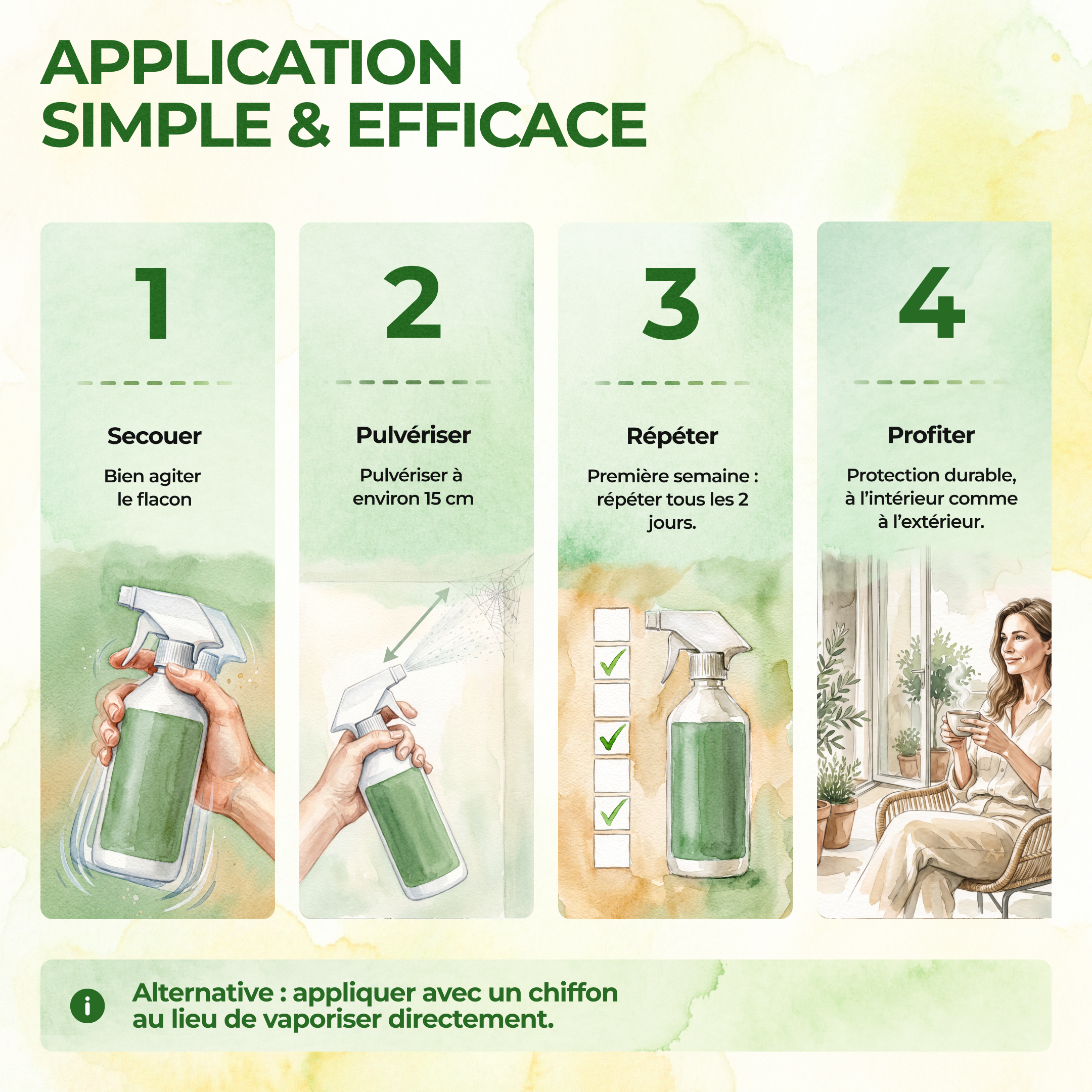 APPLICATION SIMPLE & EFFICACE

1

Secouer

Bien agiter le flacon

2

Pulvériser

Pulvériser à environ 15 cm

3

Répéter

Première semaine : répéter tous les 2 jours.

4

Profiter

Protection durable, à l'intérieur comme à l'extérieur.

i Alternative : appliquer avec un chiffon au lieu de vaporiser directement.