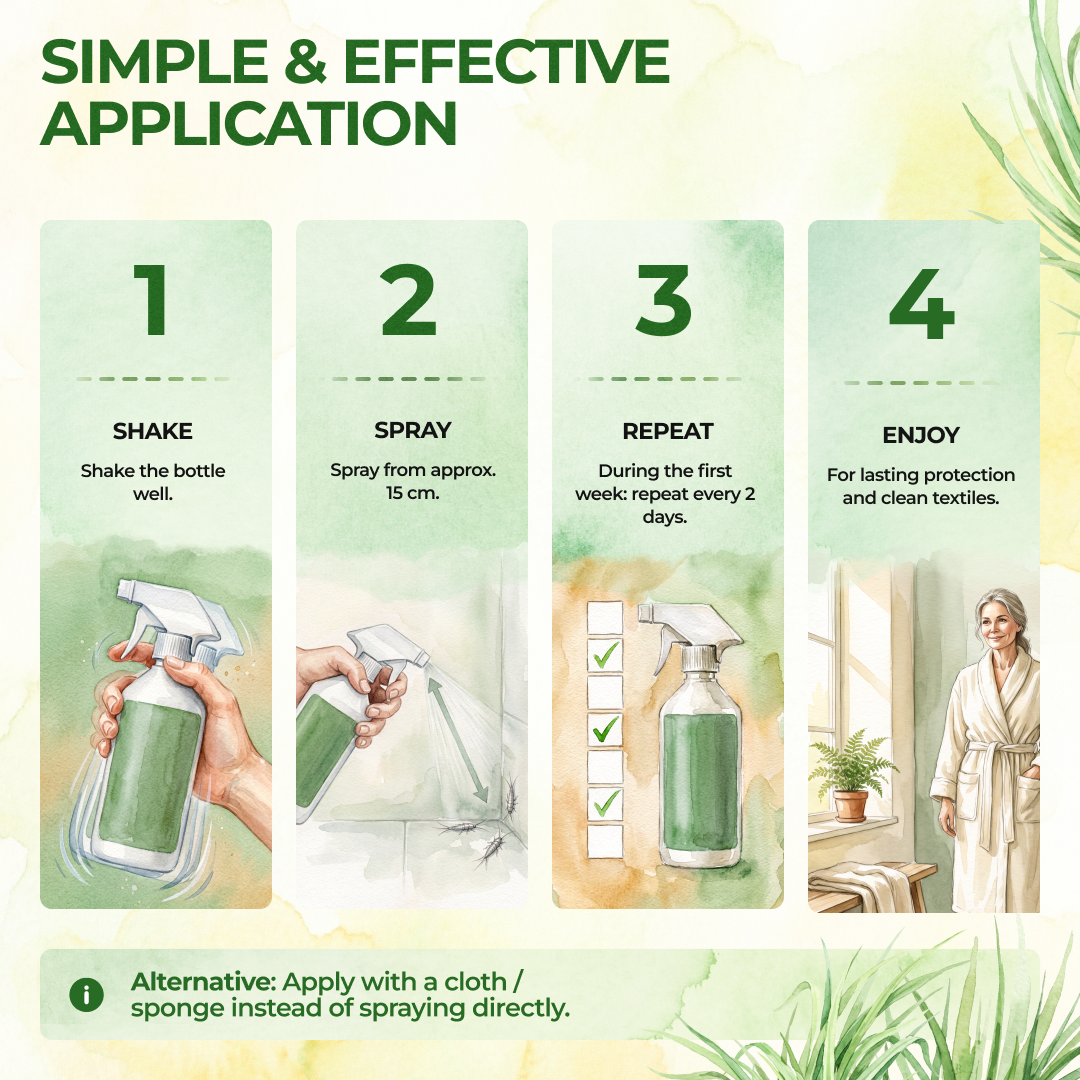 SIMPLE & EFFECTIVE APPLICATION

1

SHAKE

Shake the bottle well.

2

SPRAY

Spray from approx. 15 cm.

3

REPEAT

During the first week: repeat every 2 days.

4

ENJOY

For lasting protection and clean textiles.

i Alternative: Apply with a cloth / sponge instead of spraying directly.